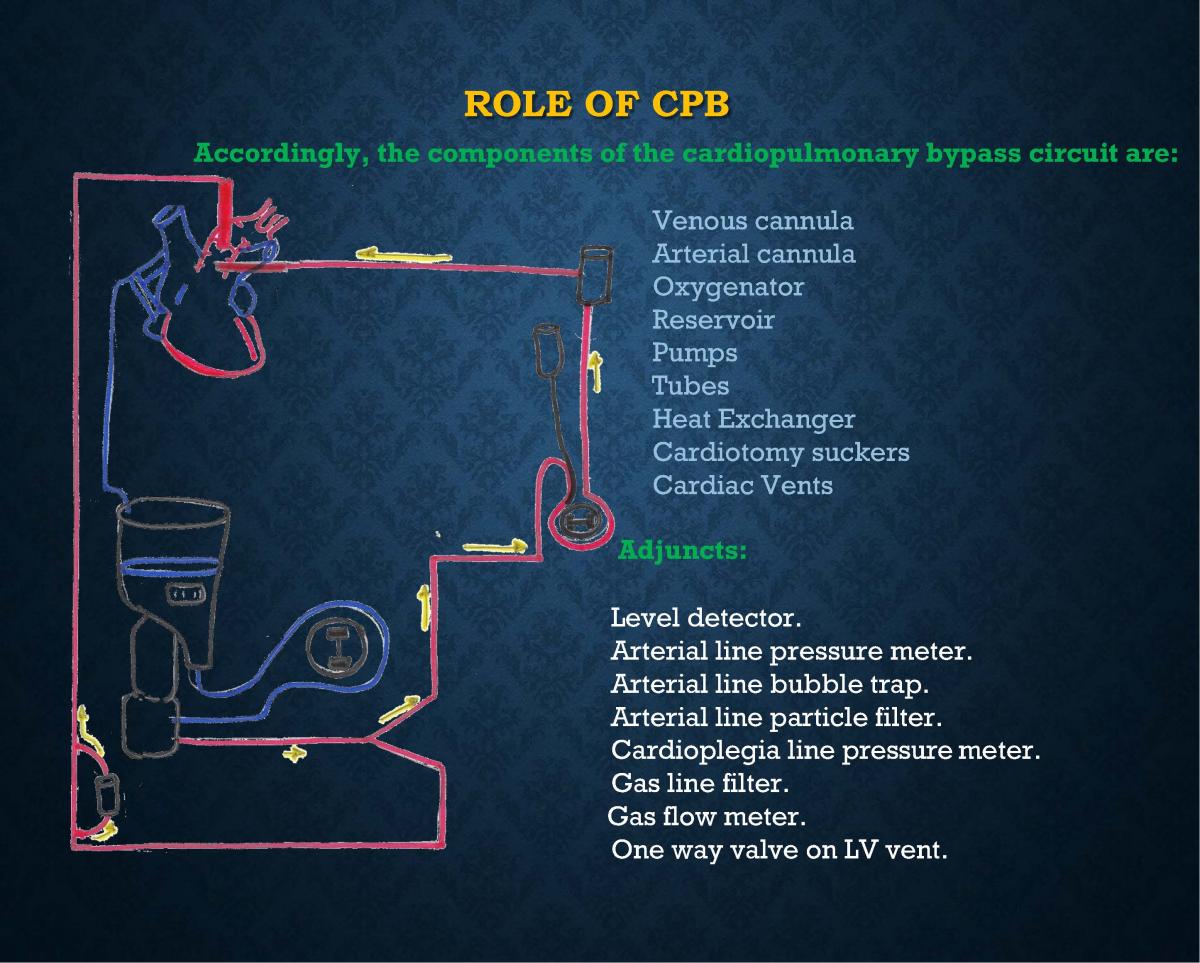 ROLE OF CPB

Accordingly, the components of the cardiopulmonary bypass circuit are:

Venous cannula
Arterial cannula
Oxygenator
Reservoir
Pumps
Tubes
Heat Exchanger
Cardiotomy suckers
Cardiac Vents

Adjuncts:

Level detector.
Arterial line pressure meter.
Arterial line bubble trap.
Arterial line particle filter.
Cardioplegia line pressure meter.
Gas line filter.
Gas flow meter.
One way valve on LV vent.